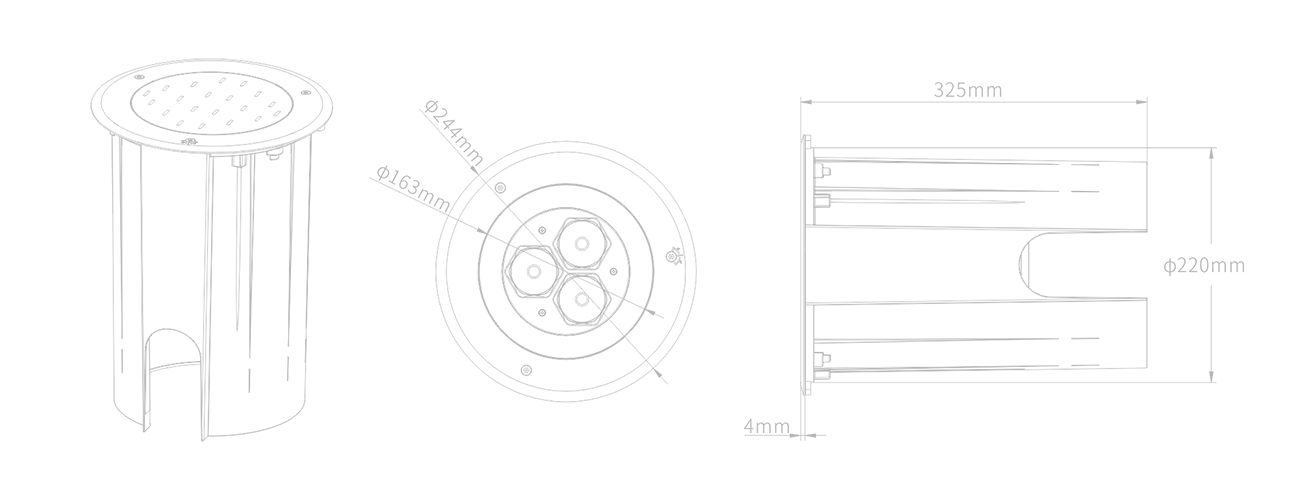 ϕ244mm
ϕ163mm
325mm
ϕ220mm
4mm